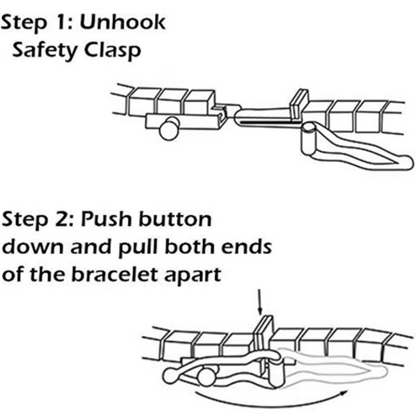 Step 1: Unhook Safety Clasp

Step 2: Push button down and pull both ends of the bracelet apart